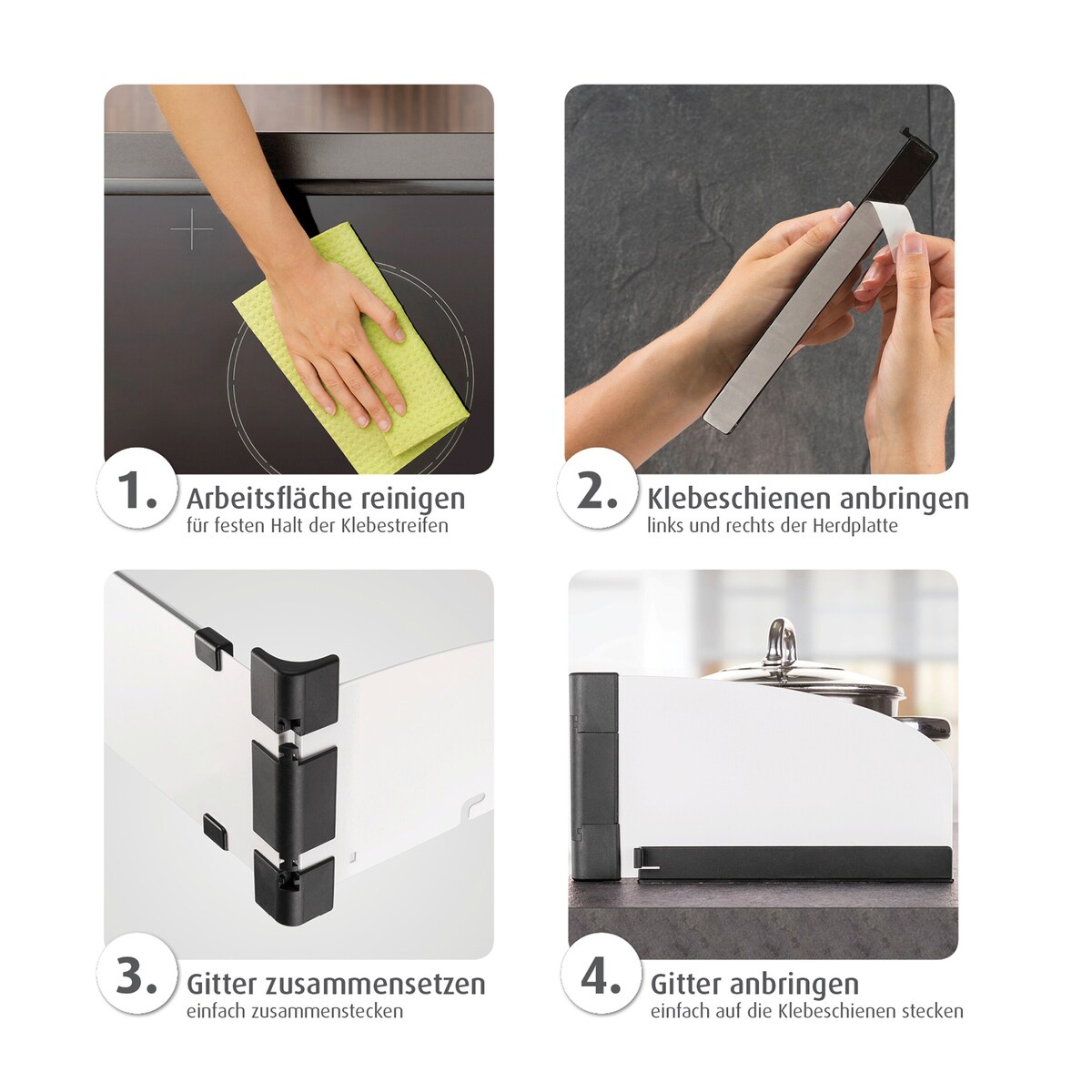 1. Arbeitsfläche reinigen
für festen Halt der Klebestreifen

2. Klebeschienen anbringen
links und rechts der Herdplatte

3. Gitter zusammensetzen
einfach zusammenstecken

4. Gitter anbringen
einfach auf die Klebeschienen stecken