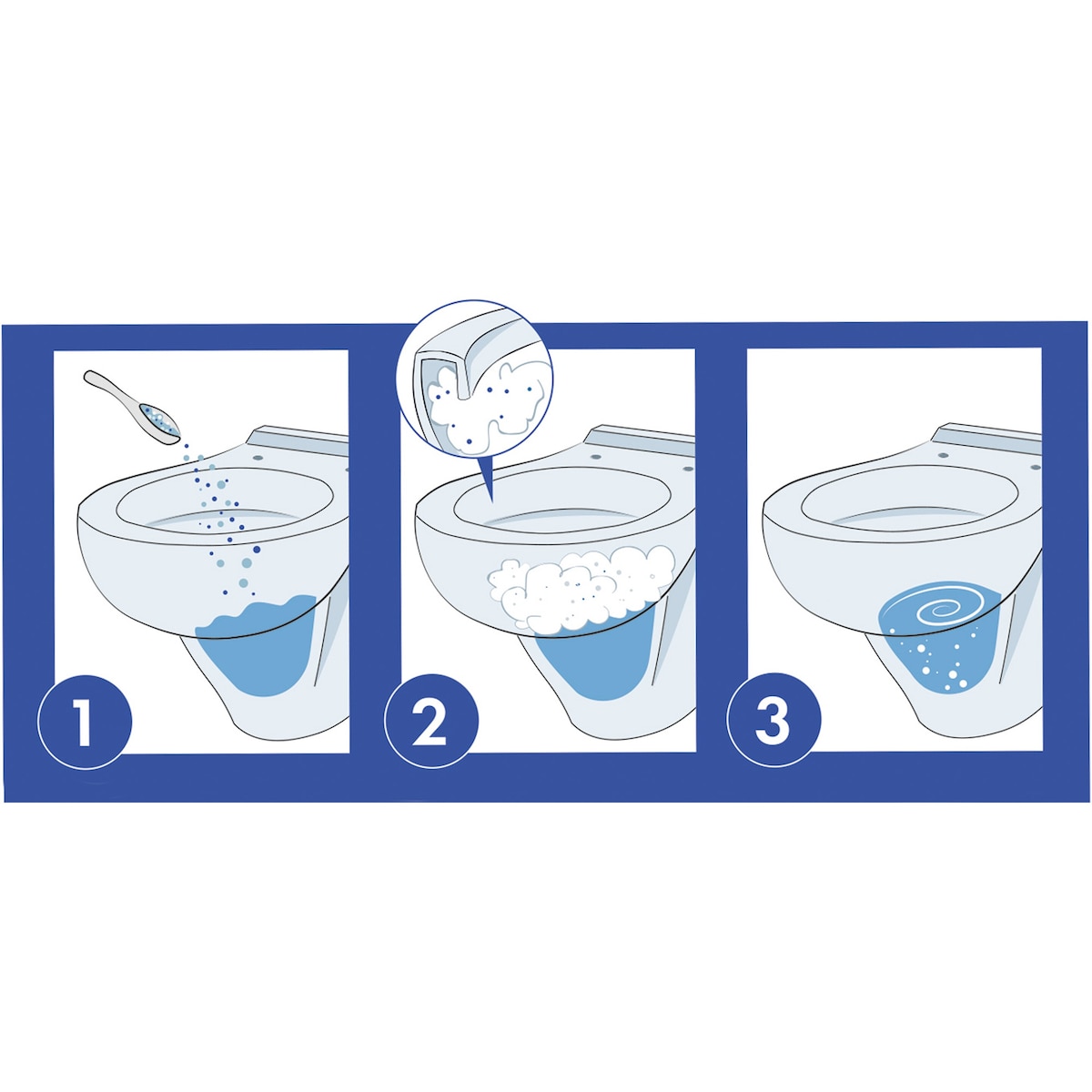 1

2

3