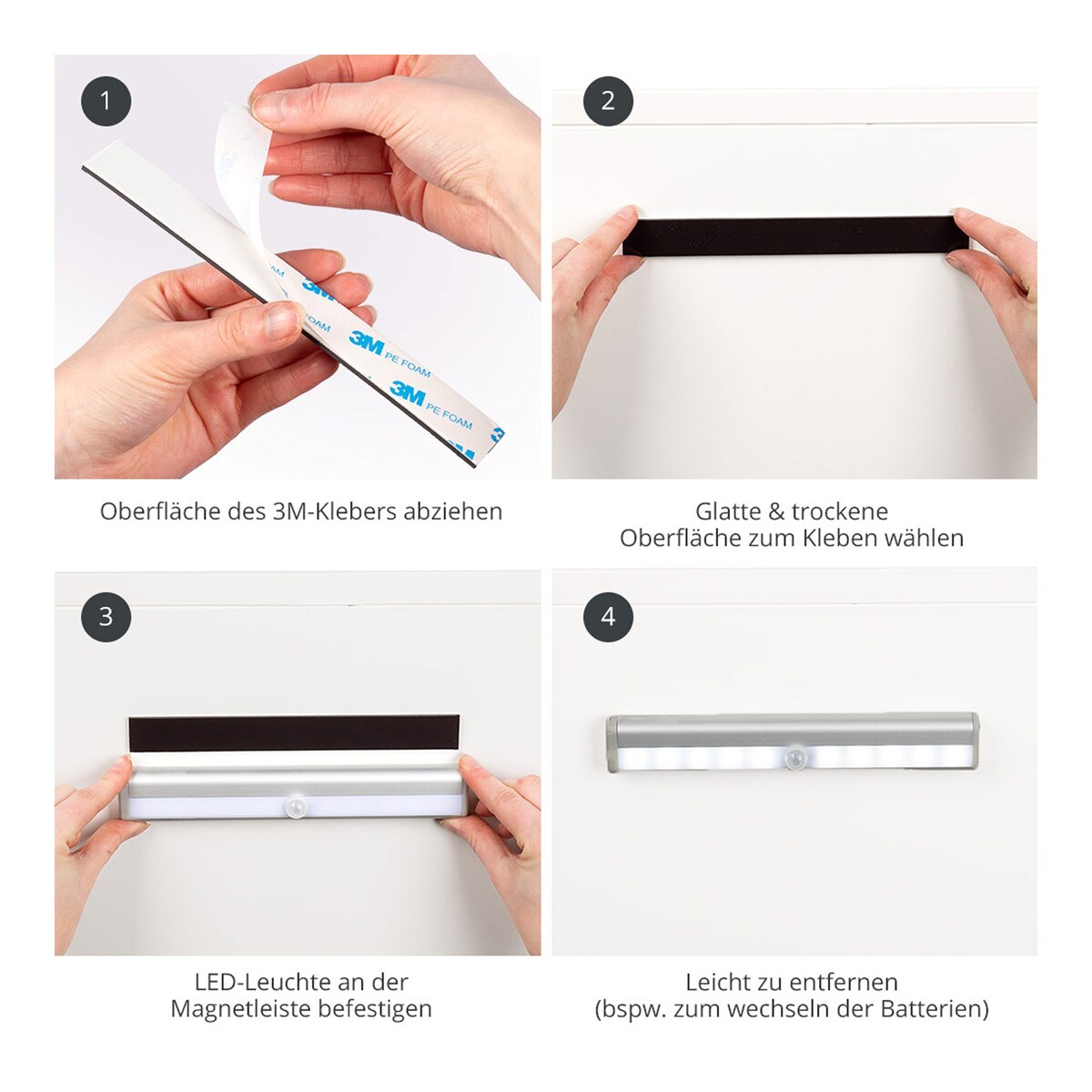 1

3M PE FOAM

3M PE FOAM

Oberfläche des 3M-Klebers abziehen

2

Glatte & trockene Oberfläche zum Kleben wählen

3

LED-Leuchte an der Magnetleiste befestigen

4

Leicht zu entfernen (bspw. zum wechseln der Batterien)